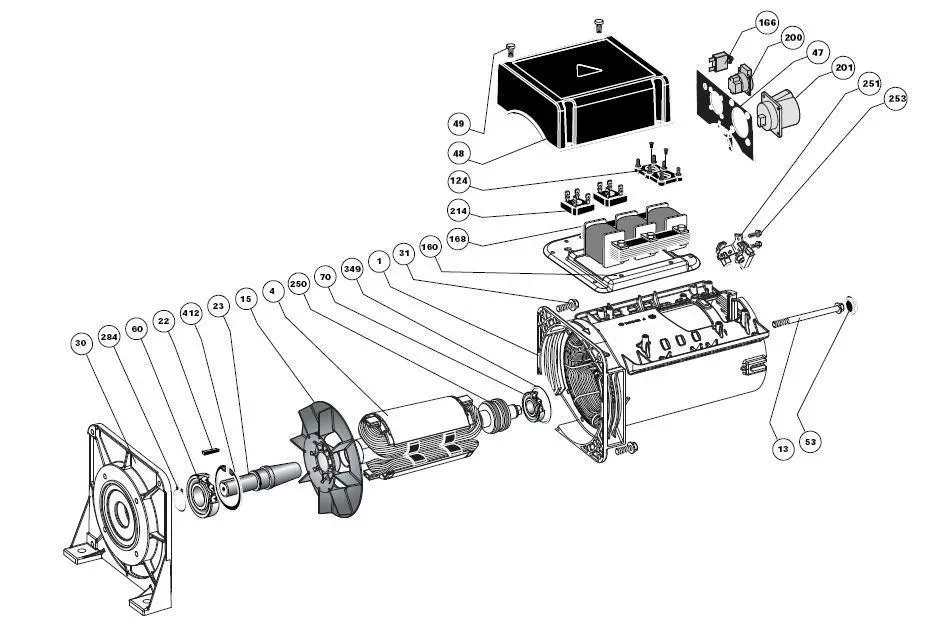 166
200
47
201
251
253
49
48
124
214
168
160
31
1
349
70
250
4
15
23
412
22
60
284
30
13
53